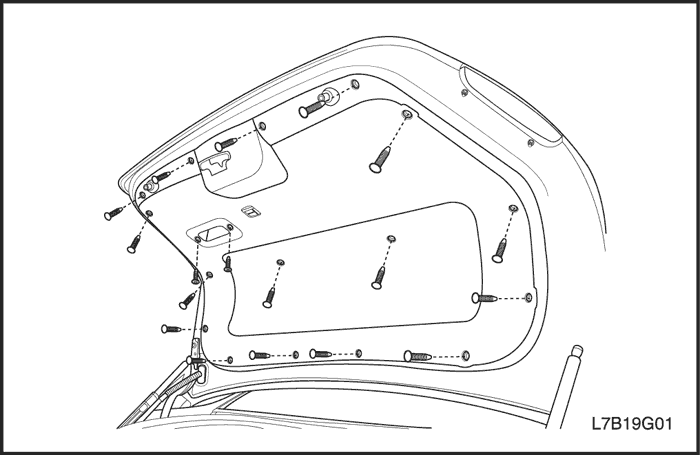 L7B19G01