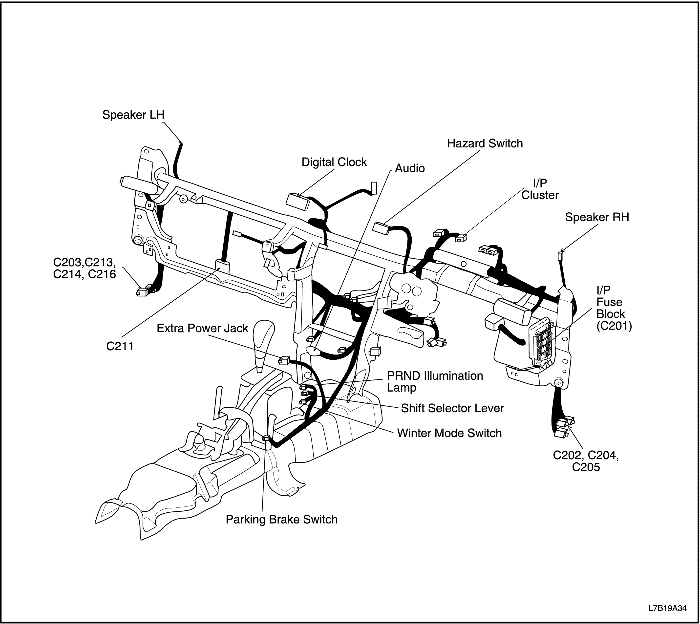 Speaker LH

Digital Clock

Audio

Hazard Switch

I/P Cluster

Speaker RH

C203,C213, C214, C216

I/P Fuse Block (C201)

C211

Extra Power Jack

PRND Illumination Lamp

Shift Selector Lever

Winter Mode Switch

C202, C204, C205

Parking Brake Switch

L7B19A34