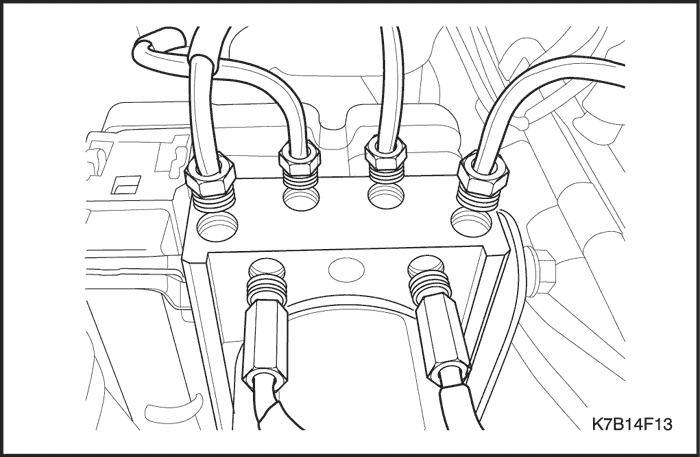 K7B14F13