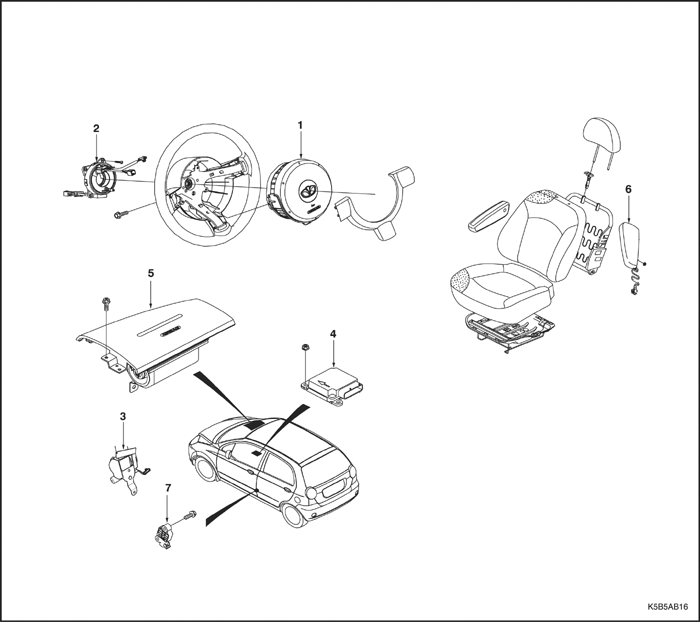 2
1
6
5
4
3
7
K5B5AB16