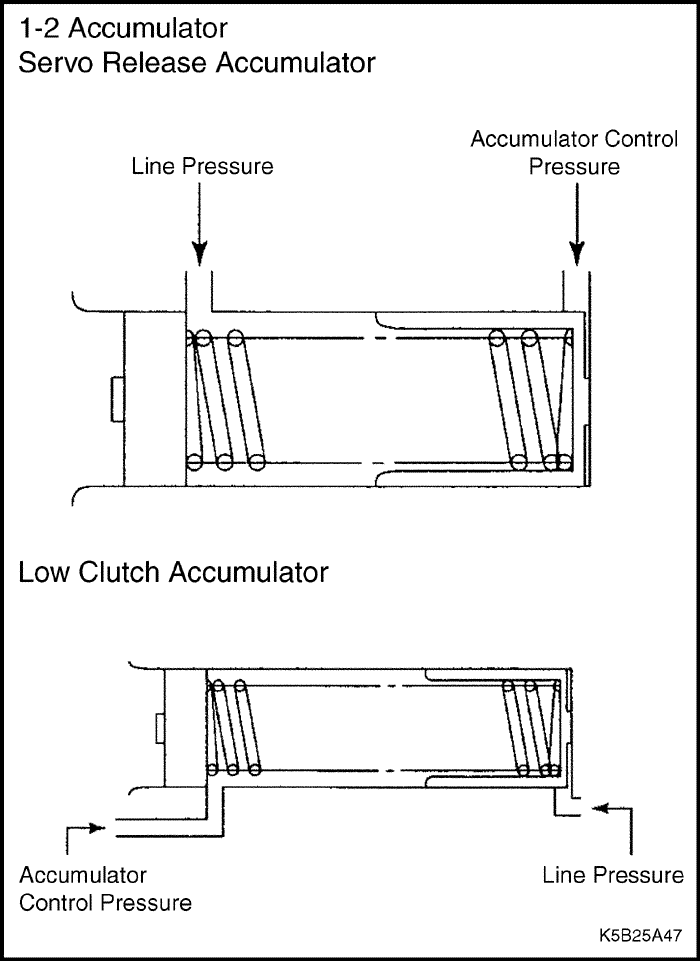 1-2 Accumulator
Servo Release Accumulator

Line Pressure

Accumulator Control Pressure

Low Clutch Accumulator

Accumulator Control Pressure

Line Pressure

K5B25A47