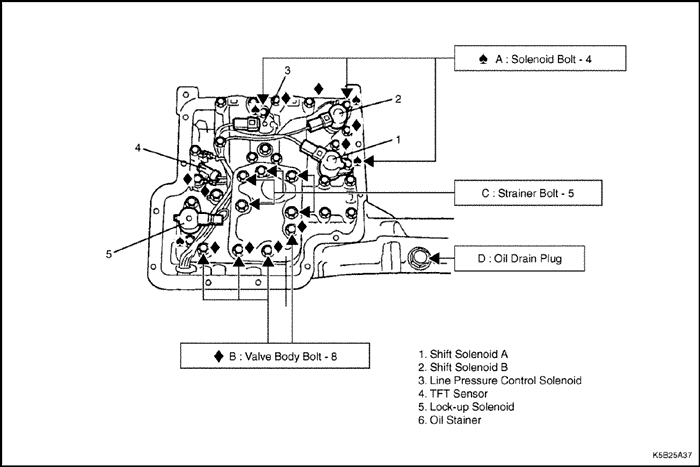 ♠ A : Solenoid Bolt - 4

3

2

1

4

C : Strainer Bolt - 5

5

D : Oil Drain Plug

♦ B : Valve Body Bolt - 8

1. Shift Solenoid A
2. Shift Solenoid B
3. Line Pressure Control Solenoid
4. TFT Sensor
5. Lock-up Solenoid
6. Oil Stainer

K5B25A37