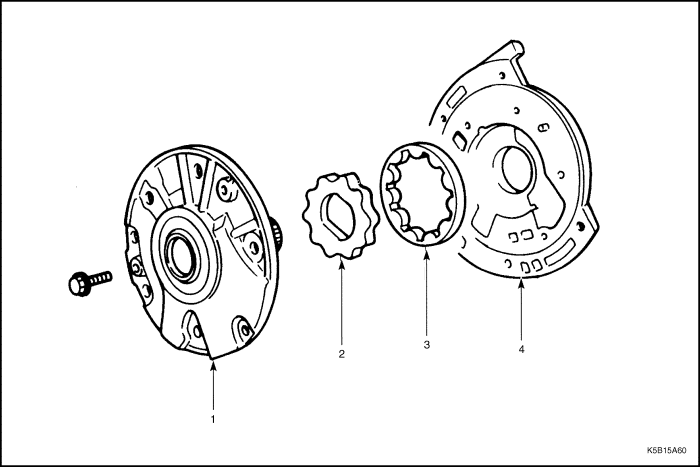 1

2

3

4

K5B15A60