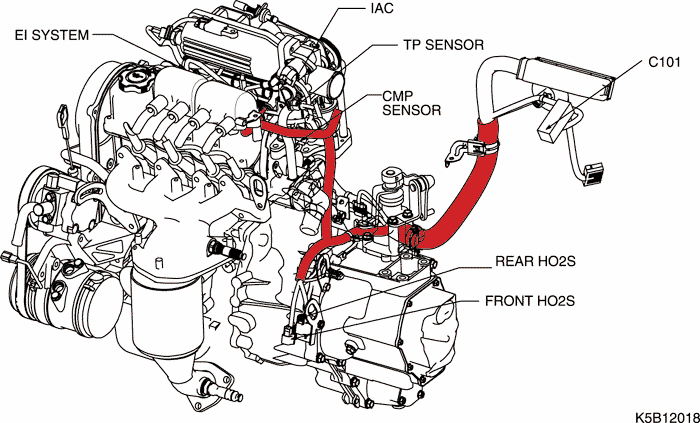 IAC
EI SYSTEM
TP SENSOR
C101
CMP
SENSOR
REAR HO2S
FRONT HO2S
K5B12018