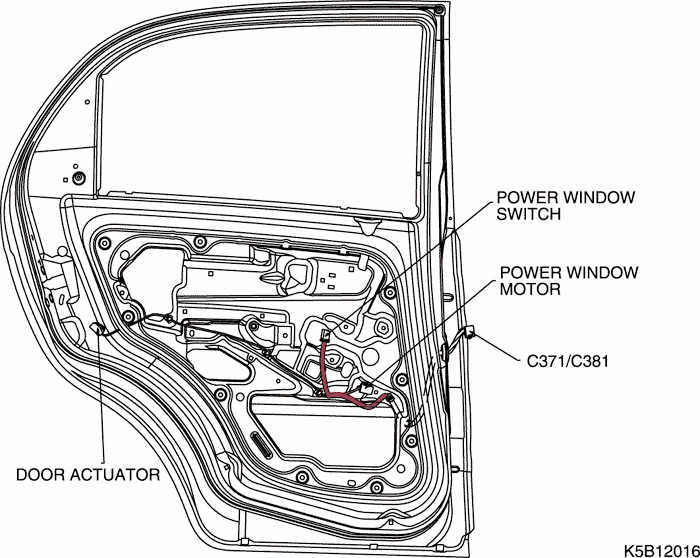 POWER WINDOW SWITCH

POWER WINDOW MOTOR

C371/C381

DOOR ACTUATOR

K5B12016