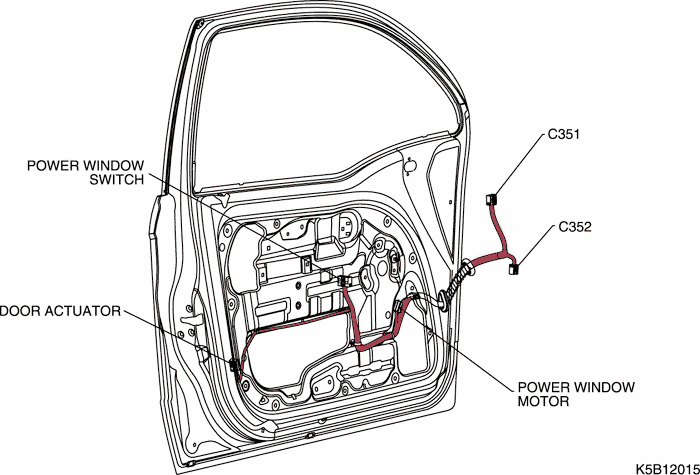 C351

POWER WINDOW SWITCH

C352

DOOR ACTUATOR

POWER WINDOW MOTOR

K5B12015