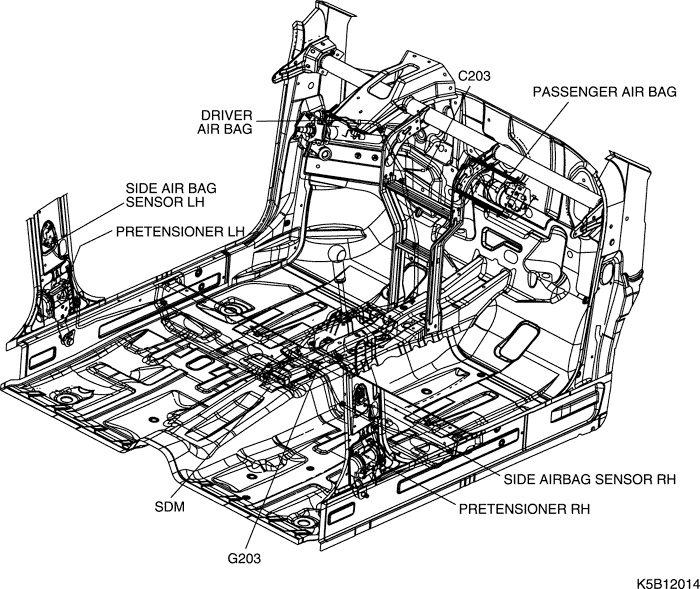 C203

PASSENGER AIR BAG

DRIVER
AIR BAG

SIDE AIR BAG
SENSOR LH

PRETENSIONER LH

SIDE AIRBAG SENSOR RH

PRETENSIONER RH

SDM

G203

K5B12014