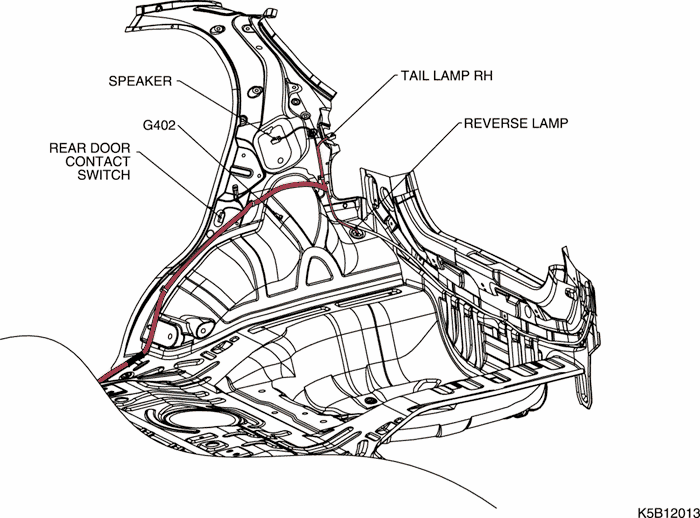 SPEAKER
TAIL LAMP RH
G402
REVERSE LAMP
REAR DOOR CONTACT SWITCH
K5B12013