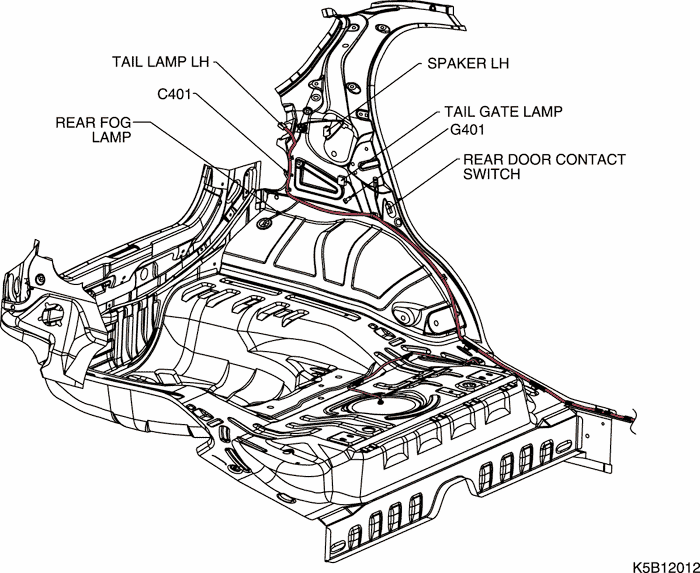 TAIL LAMP LH
C401
REAR FOG LAMP
SPAKER LH
TAIL GATE LAMP
G401
REAR DOOR CONTACT SWITCH
K5B12012