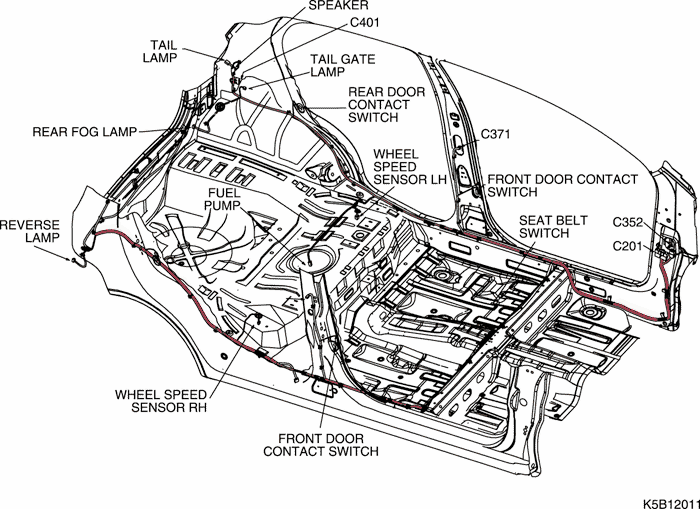 SPEAKER
C401
TAIL LAMP
TAIL GATE LAMP
REAR DOOR CONTACT SWITCH
REAR FOG LAMP
C371
WHEEL SPEED SENSOR LH
FRONT DOOR CONTACT SWITCH
FUEL PUMP
REVERSE LAMP
SEAT BELT SWITCH
C352
C201
WHEEL SPEED SENSOR RH
FRONT DOOR CONTACT SWITCH
K5B12011