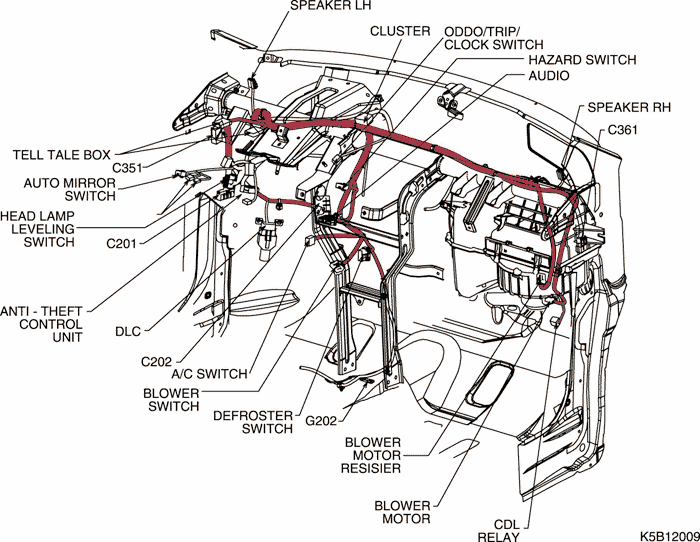 SPEAKER LH
CLUSTER
ODDO/TRIP/
CLOCK SWITCH
HAZARD SWITCH
AUDIO
SPEAKER RH
C361
TELL TALE BOX
C351
AUTO MIRROR
SWITCH
HEAD LAMP
LEVELING
SWITCH
C201
ANTI - THEFT
CONTROL
UNIT
DLC
C202
A/C SWITCH
BLOWER
SWITCH
DEFROSTER
SWITCH
G202
BLOWER
MOTOR
RESISIER
BLOWER
MOTOR
CDL
RELAY
K5B12009