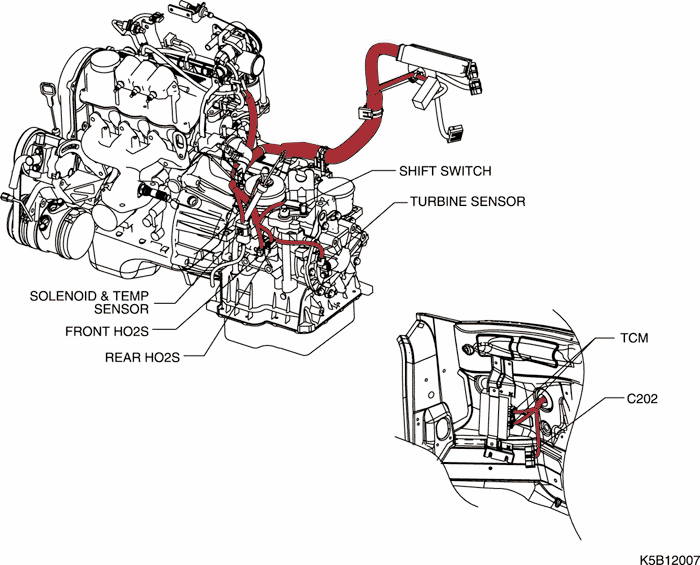 SHIFT SWITCH

TURBINE SENSOR

SOLENOID & TEMP SENSOR

FRONT HO2S

REAR HO2S

TCM

C202

K5B12007