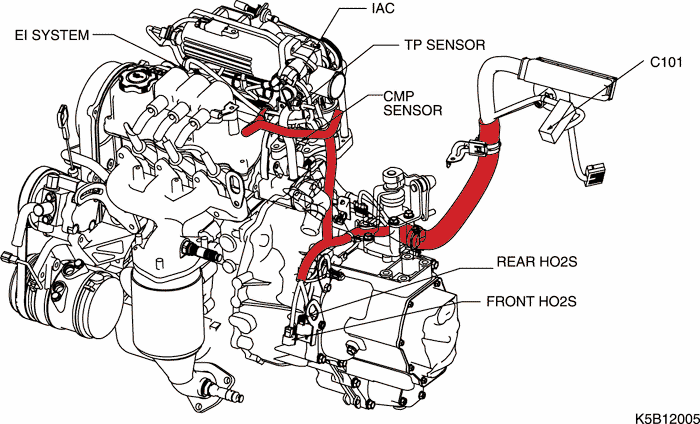 IAC
EI SYSTEM
TP SENSOR
C101
CMP SENSOR
REAR HO2S
FRONT HO2S
K5B12005