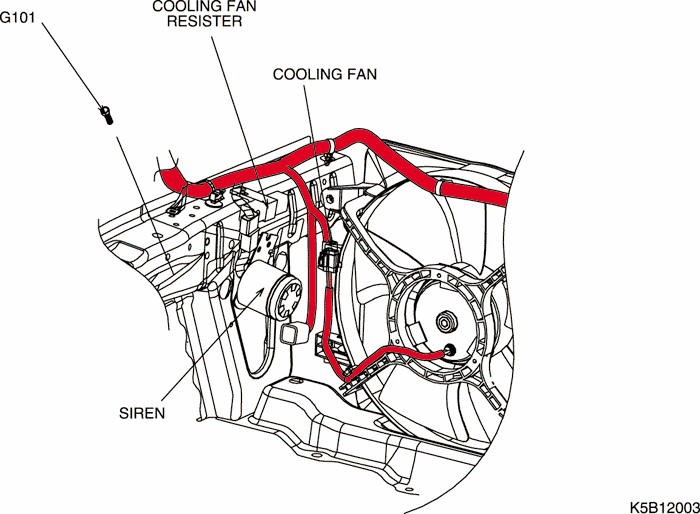 G101

COOLING FAN
RESISTER

COOLING FAN

SIREN

K5B12003