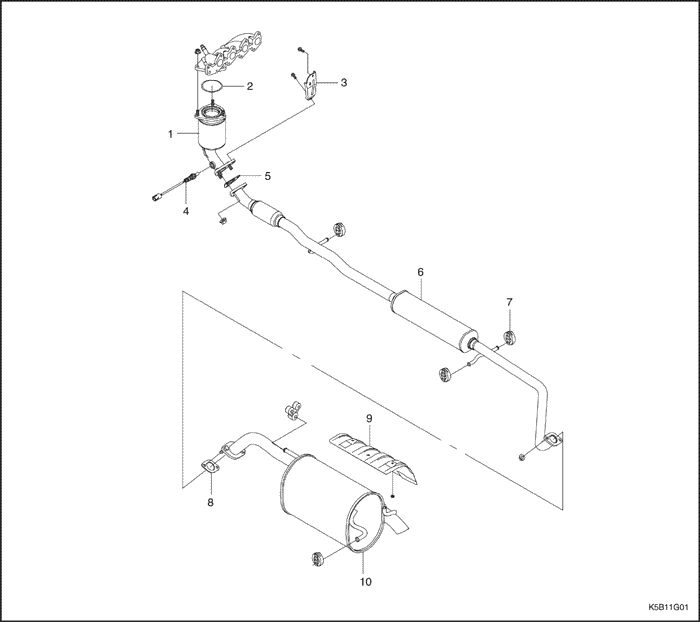 2
3
1
5
4
6
7
9
8
10
K5B11G01