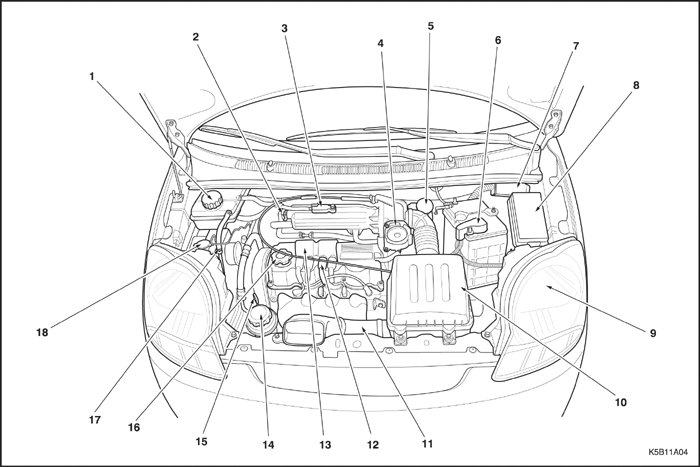 1
2
3
4
5
6
7
8
9
10
11
12
13
14
15
16
17
18
K5B11A04