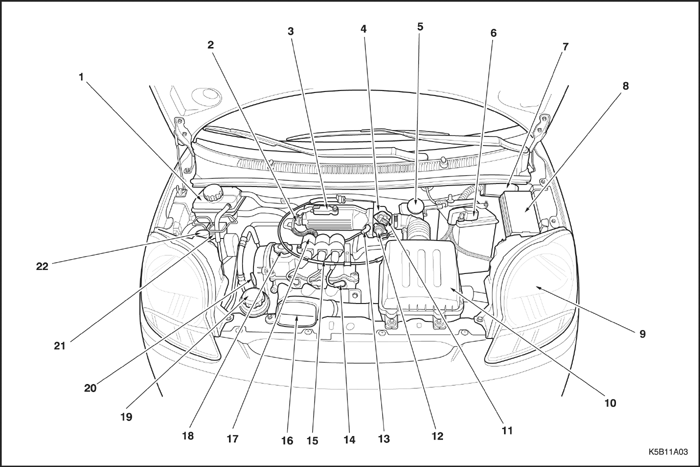 1
2
3
4
5
6
7
8
9
10
11
12
13
14
15
16
17
18
19
20
21
22
K5B11A03