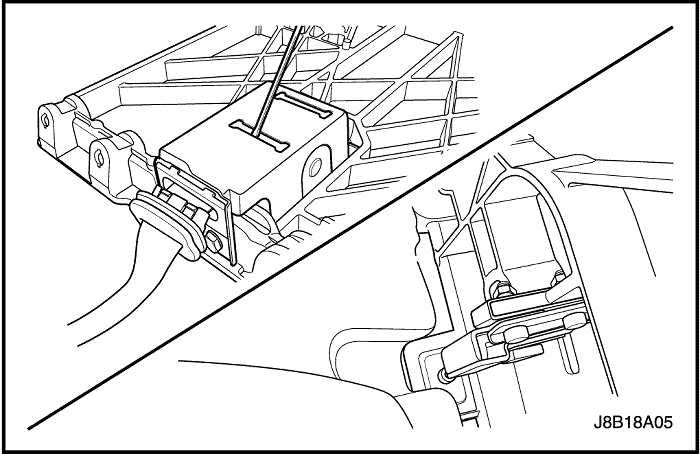 J8B18A05