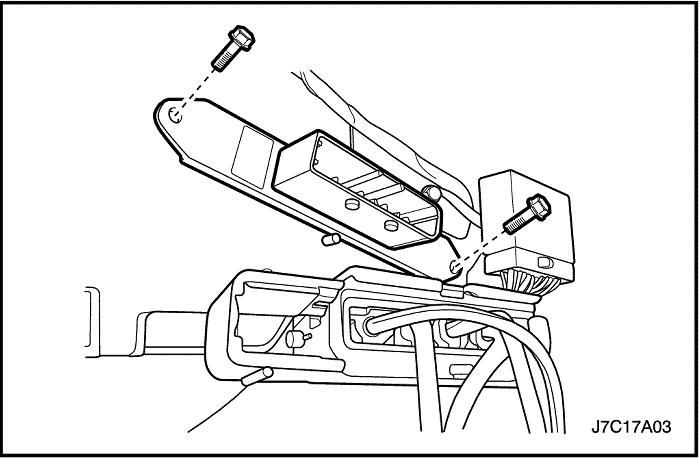 J7C17A03