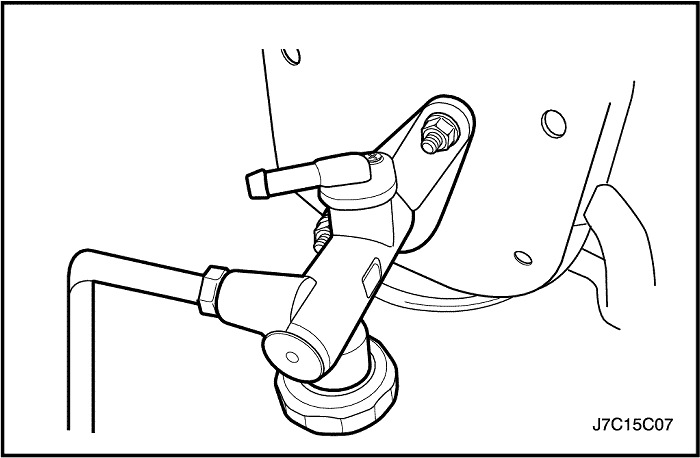 J7C15C07