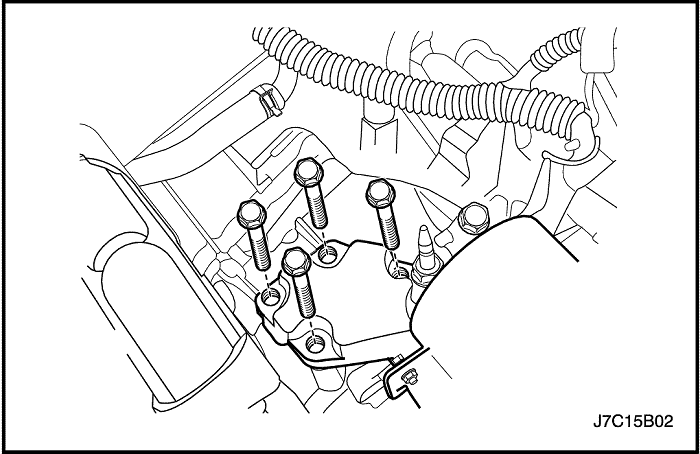 J7C15B02