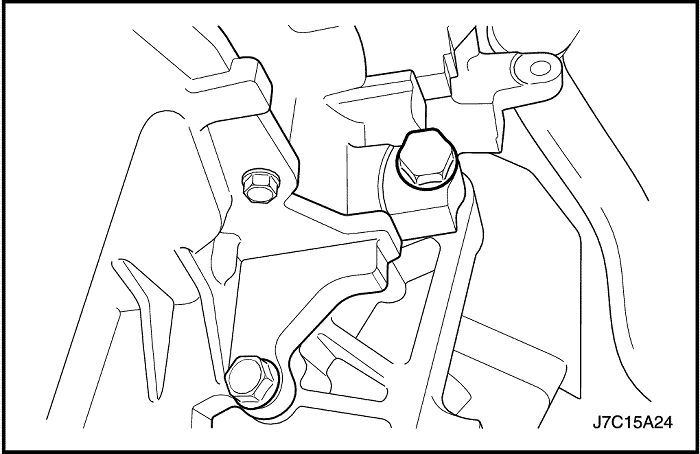 J7C15A24