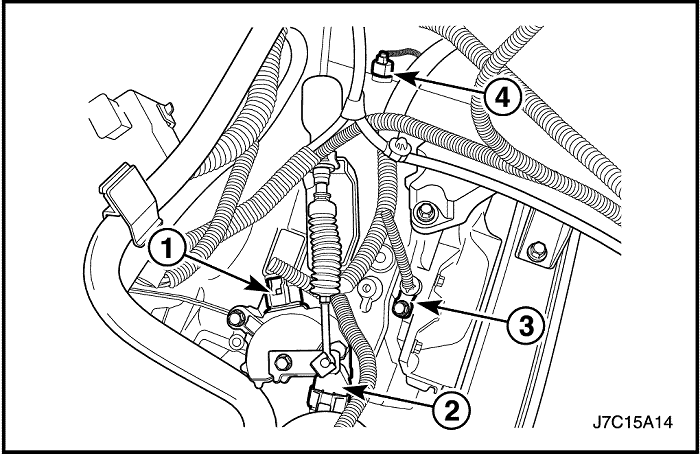 4
1
3
2
J7C15A14