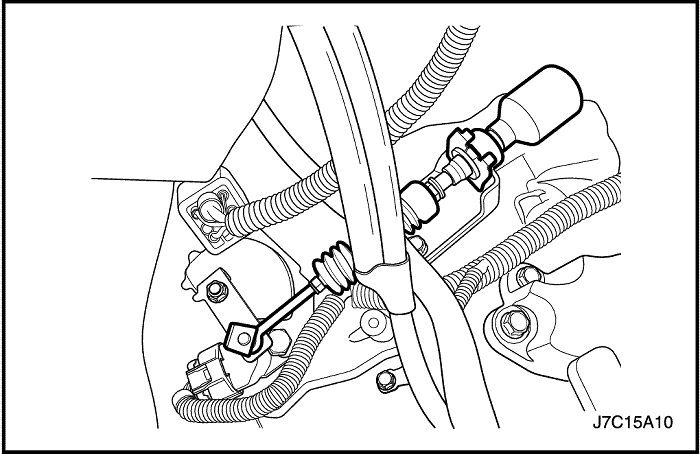 J7C15A10