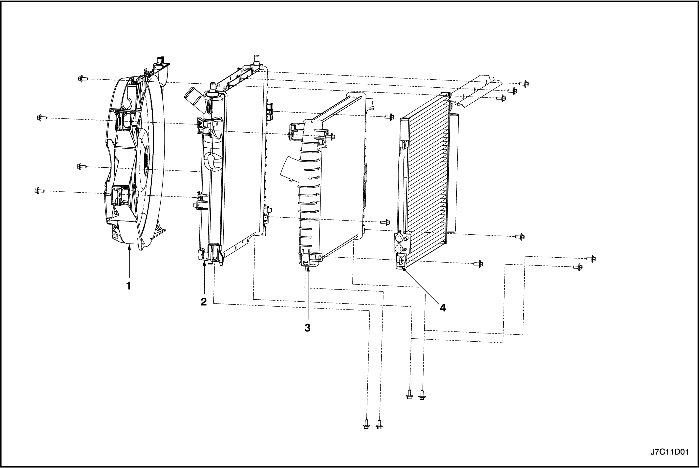 1
2
3
4
J7C11D01