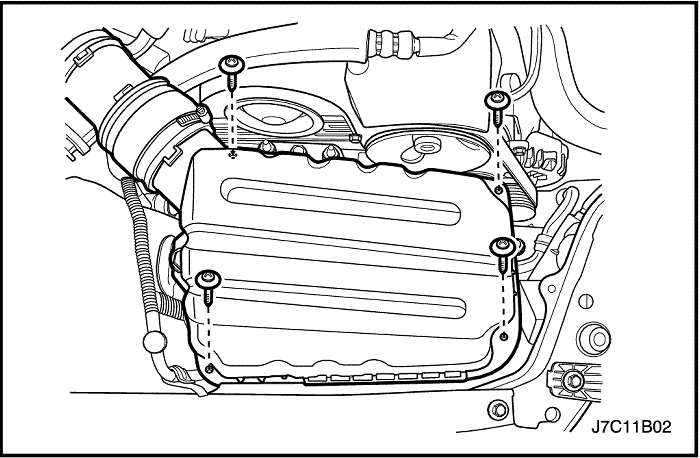 J7C11B02