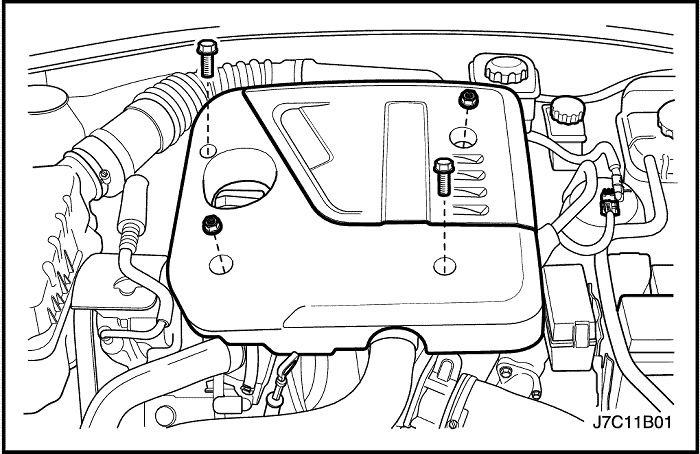 J7C11B01