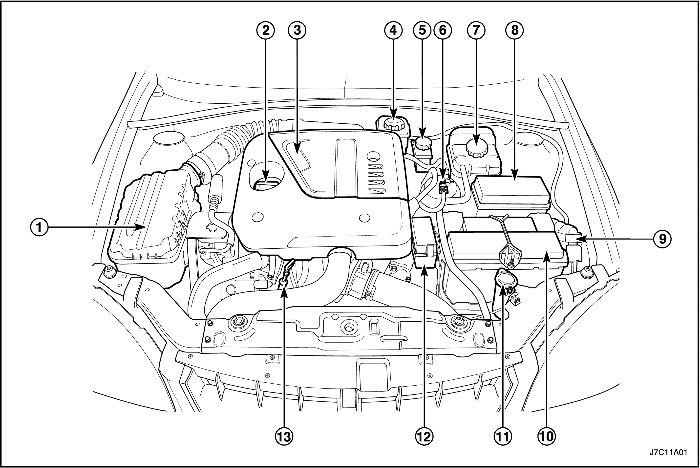 2
3
4
5
6
7
8
1
9
13
12
11
10
J7C11A01