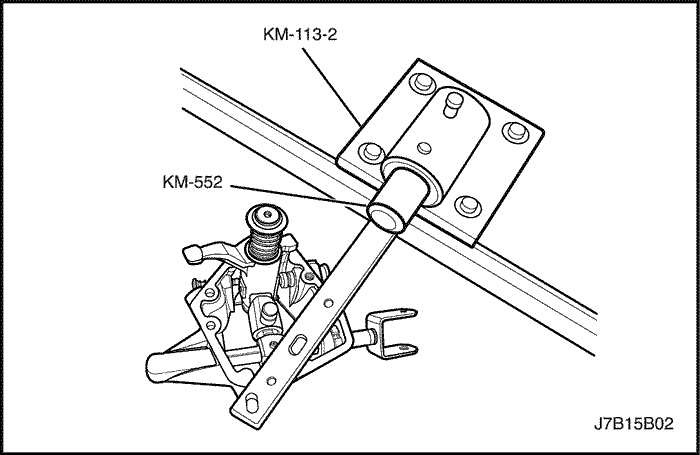 KM-113-2

KM-552

J7B15B02