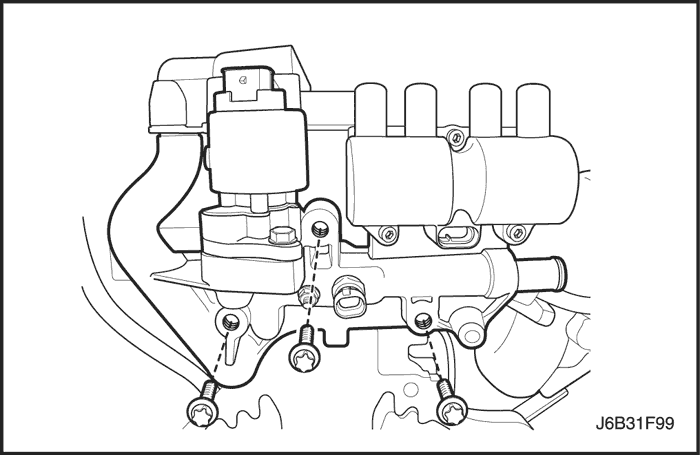 J6B31F99