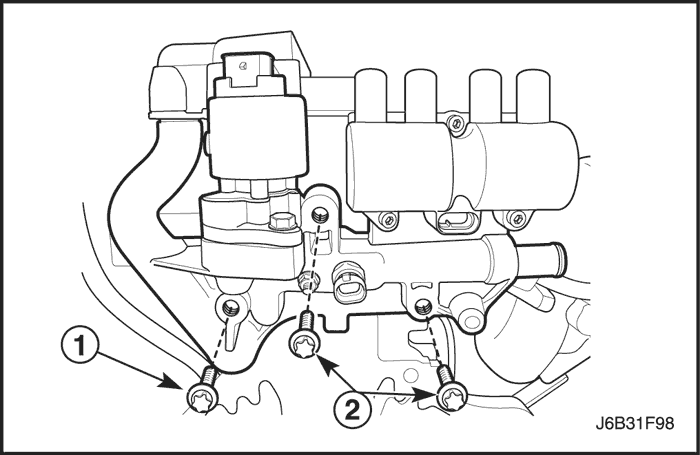 1
2
J6B31F98