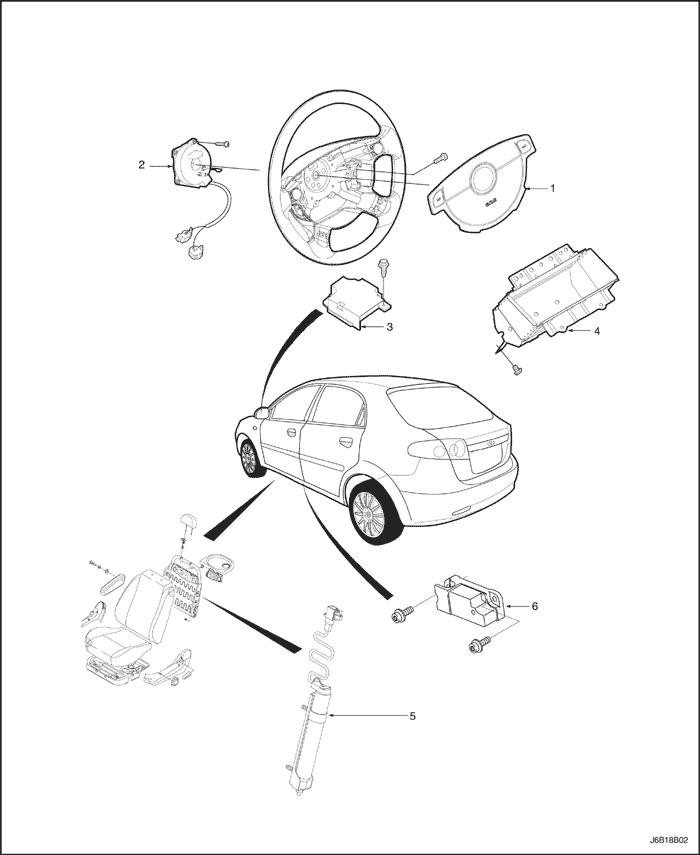 2
1
3
4
6
5
J6B18B02