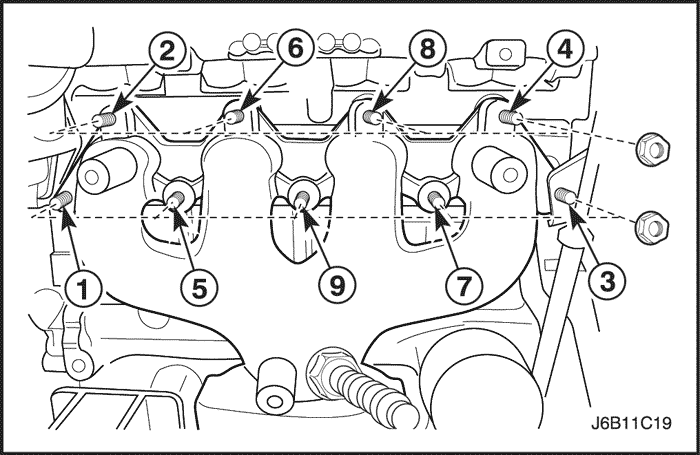 2
6
8
4
1
5
9
7
3
J6B11C19