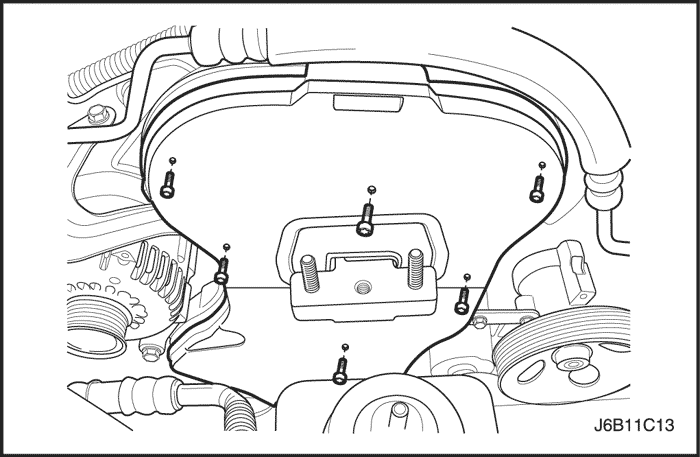 J6B11C13