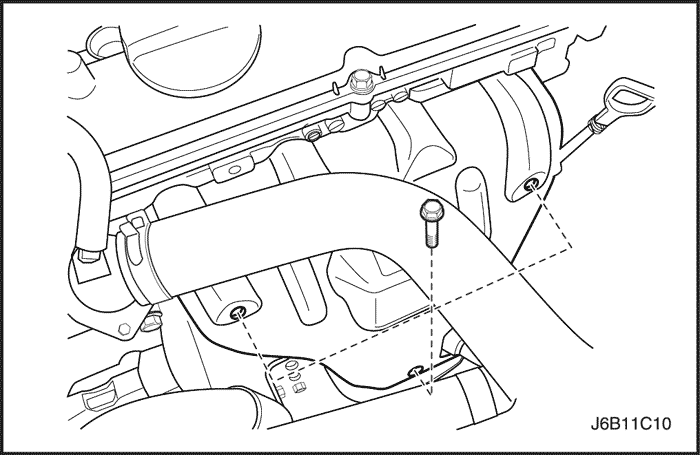 J6B11C10