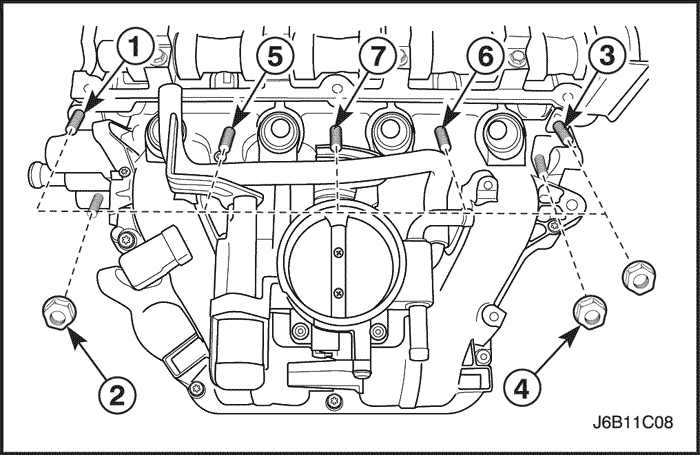 1
5
7
6
3
2
4
J6B11C08