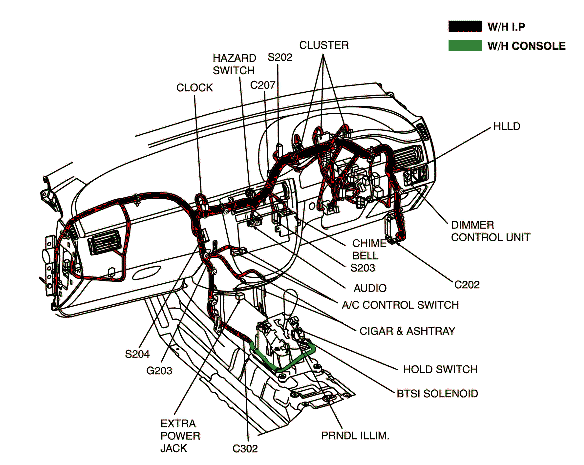 W/H I.P
W/H CONSOLE

CLUSTER
HAZARD SWITCH
S202
C207
CLOCK
HLLD
DIMMER CONTROL UNIT
CHIME BELL
S203
C202
AUDIO
A/C CONTROL SWITCH
CIGAR & ASHTRAY
S204
G203
HOLD SWITCH
BTSI SOLENOID
EXTRA POWER JACK
C302
PRNDL ILLIM.