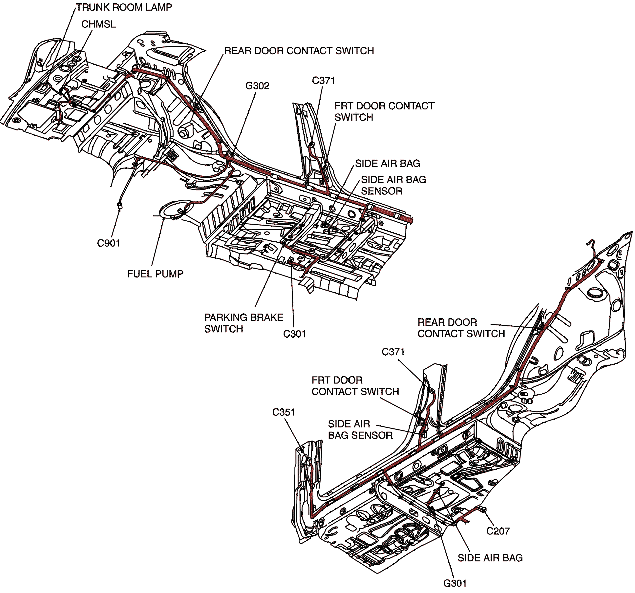 TRUNK ROOM LAMP
CHMSL
REAR DOOR CONTACT SWITCH
G302
C371
FRT DOOR CONTACT SWITCH
SIDE AIR BAG
SIDE AIR BAG SENSOR
C901
FUEL PUMP
PARKING BRAKE SWITCH
C301
REAR DOOR CONTACT SWITCH
C371
FRT DOOR CONTACT SWITCH
C351
SIDE AIR BAG SENSOR
C207
SIDE AIR BAG
G301