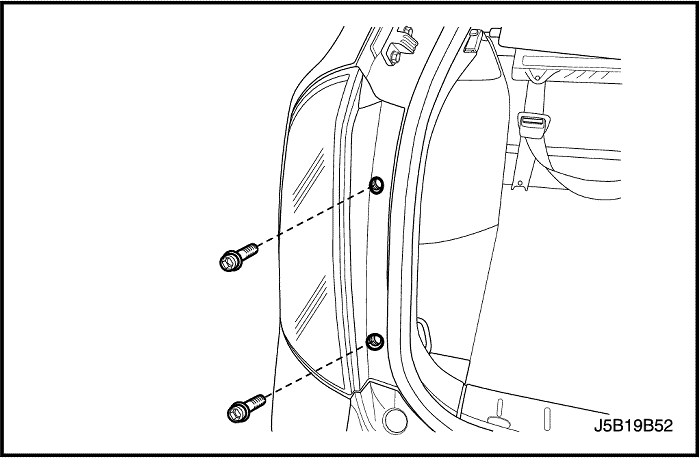 J5B19B52