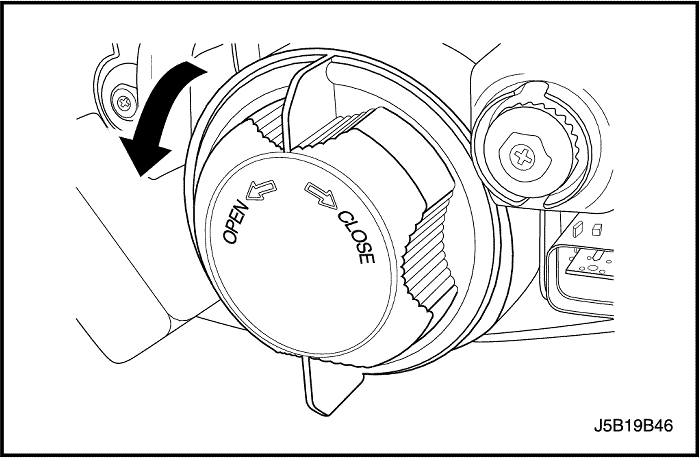 OPEN
CLOSE
J5B19B46