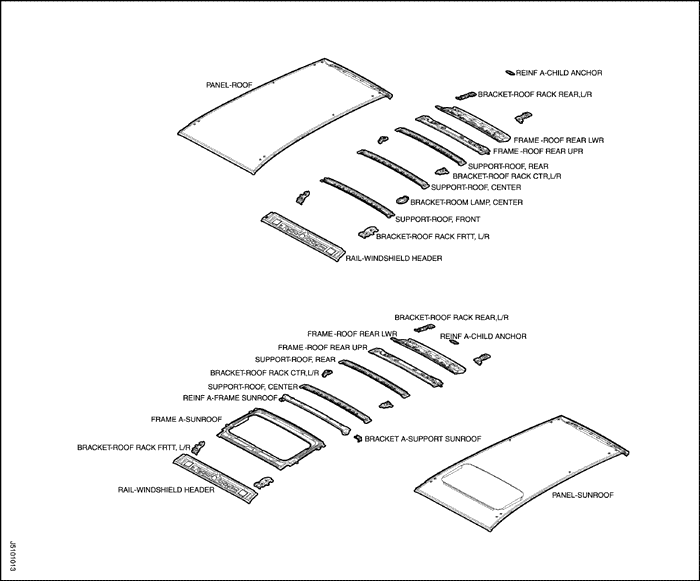 PANEL-ROOF

REINF A-CHILD ANCHOR

BRACKET-ROOF RACK REAR,L/R

FRAME -ROOF REAR LWR

FRAME -ROOF REAR UPR

SUPPORT-ROOF, REAR

BRACKET-ROOF RACK CTR,L/R

SUPPORT-ROOF, CENTER

BRACKET-ROOM LAMP, CENTER

SUPPORT-ROOF, FRONT

BRACKET-ROOF RACK FRTT, L/R

RAIL-WINDSHIELD HEADER

BRACKET-ROOF RACK REAR,L/R

FRAME -ROOF REAR LWR

REINF A-CHILD ANCHOR

FRAME -ROOF REAR UPR

SUPPORT-ROOF, REAR

BRACKET-ROOF RACK CTR,L/R

SUPPORT-ROOF, CENTER

REINF A-FRAME SUNROOF

FRAME A-SUNROOF

BRACKET A-SUPPORT SUNROOF

BRACKET-ROOF RACK FRTT, L/R

RAIL-WINDSHIELD HEADER

PANEL-SUNROOF

J5101013