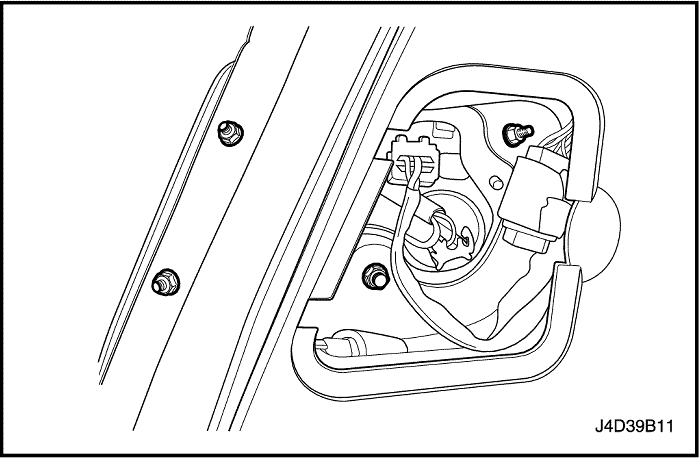 J4D39B11