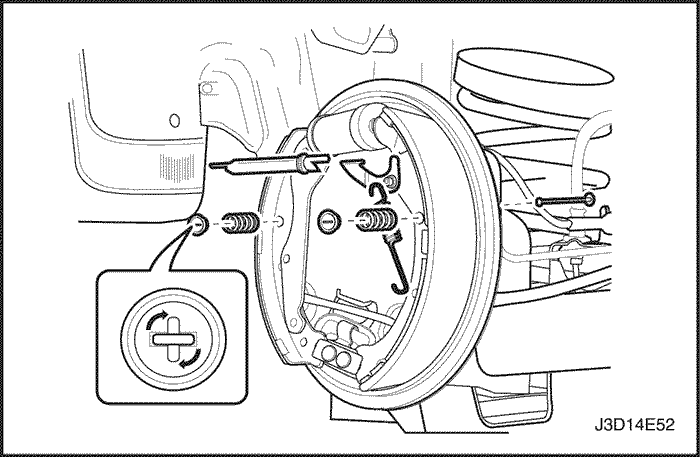 J3D14E52