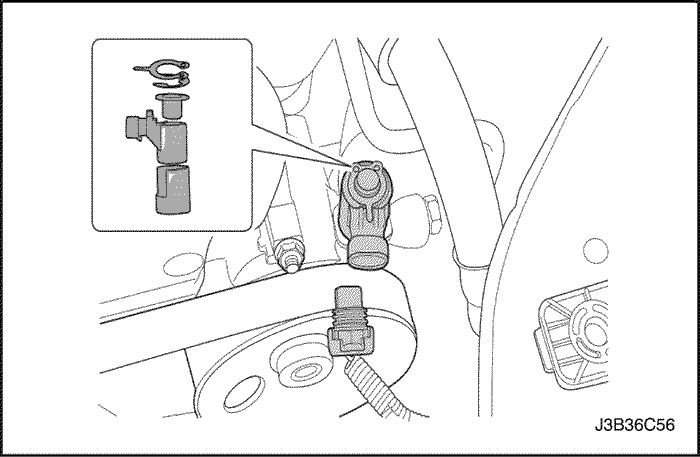 J3B36C56