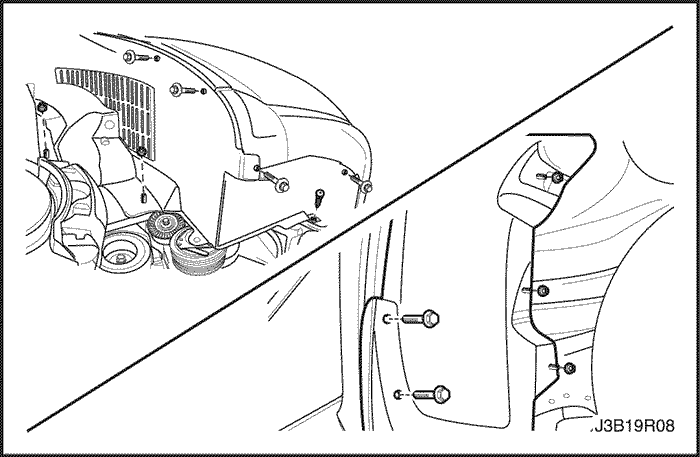 J3B19R08