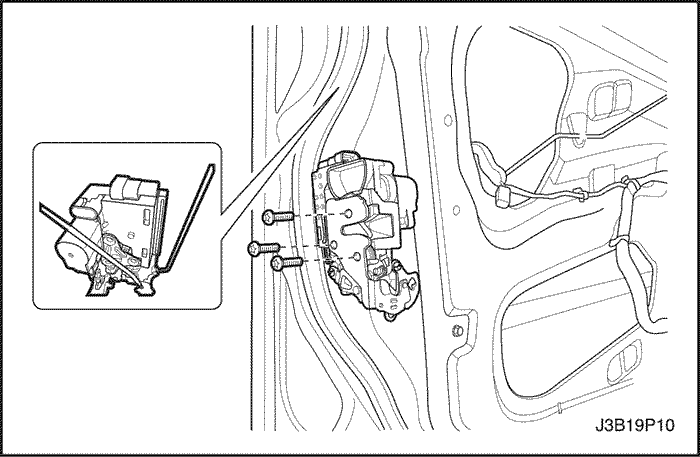 J3B19P10